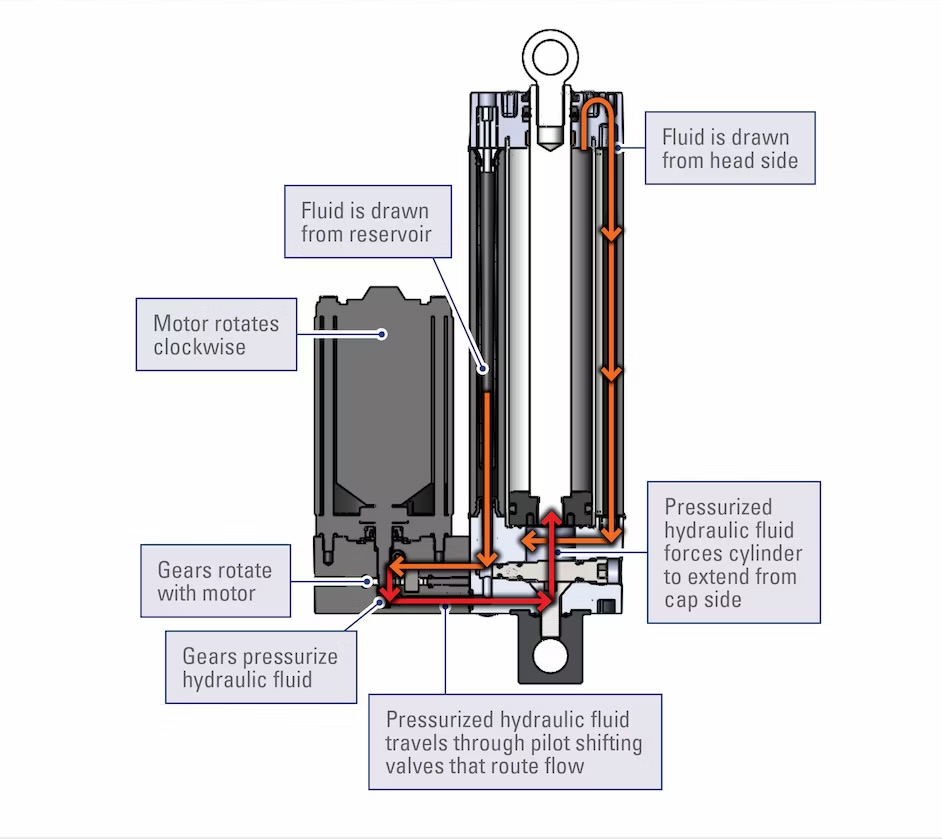 Fluid is drawn from head side

Fluid is drawn from reservoir

Motor rotates clockwise

Pressurized hydraulic fluid forces cylinder to extend from cap side

Gears rotate with motor

Gears pressurize hydraulic fluid

Pressurized hydraulic fluid travels through pilot shifting valves that route flow