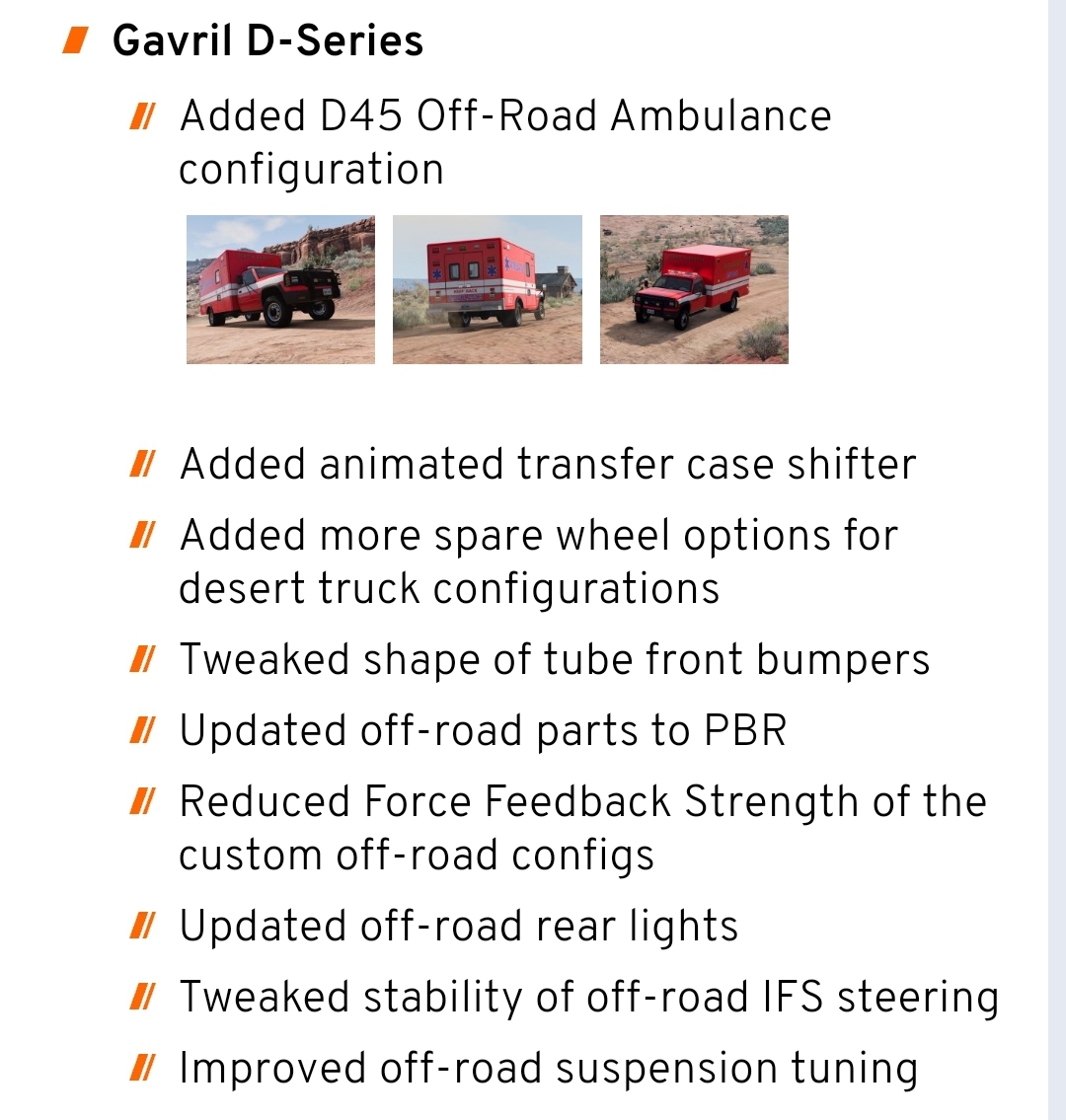 Gavril D-Series

Added D45 Off-Road Ambulance configuration

Added animated transfer case shifter

Added more spare wheel options for desert truck configurations

Tweaked shape of tube front bumpers

Updated off-road parts to PBR

Reduced Force Feedback Strength of the custom off-road configs

Updated off-road rear lights

Tweaked stability of off-road IFS steering

Improved off-road suspension tuning